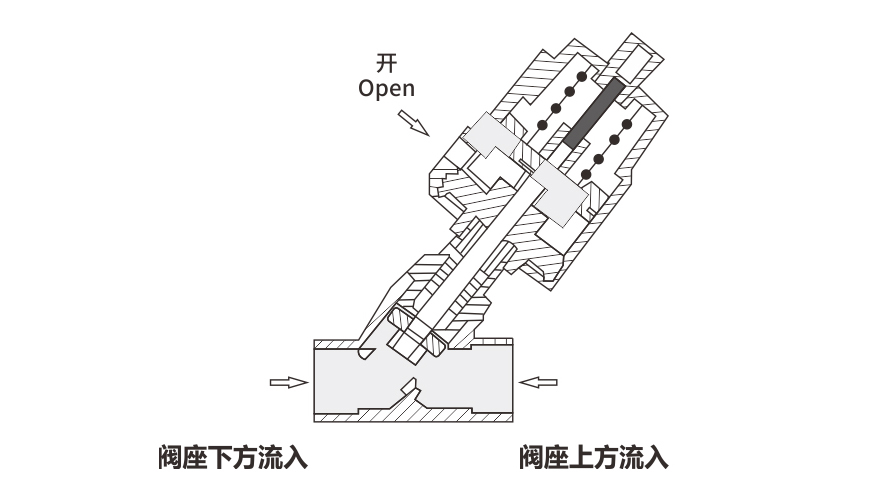 开
Open

阀座下方流入

阀座上方流入